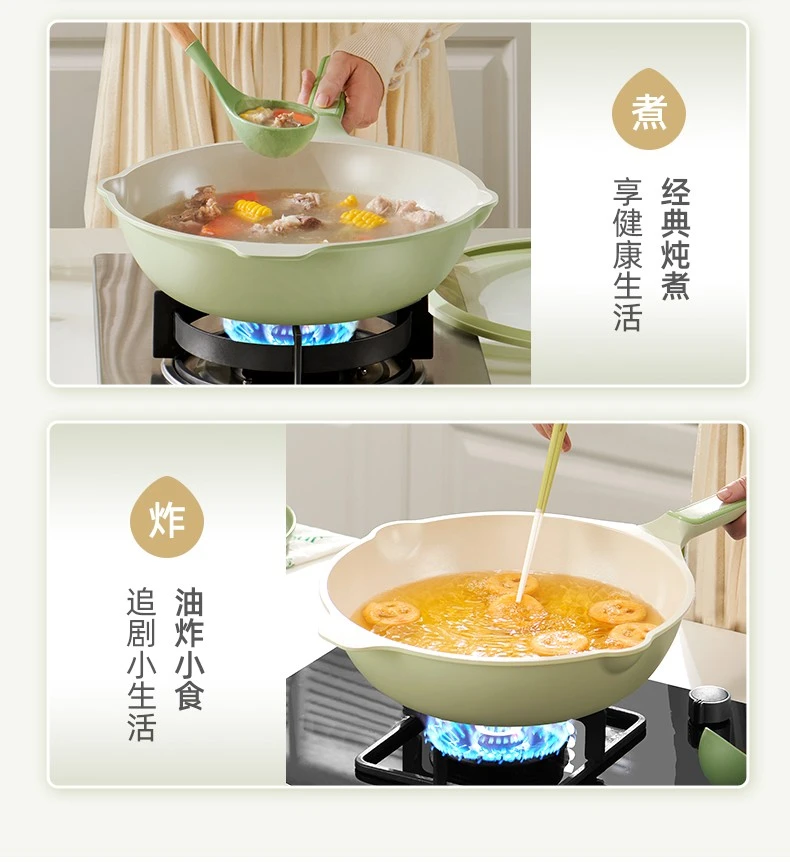 煮

经典炖煮
享健康生活

炸

油炸小食
追剧小生活